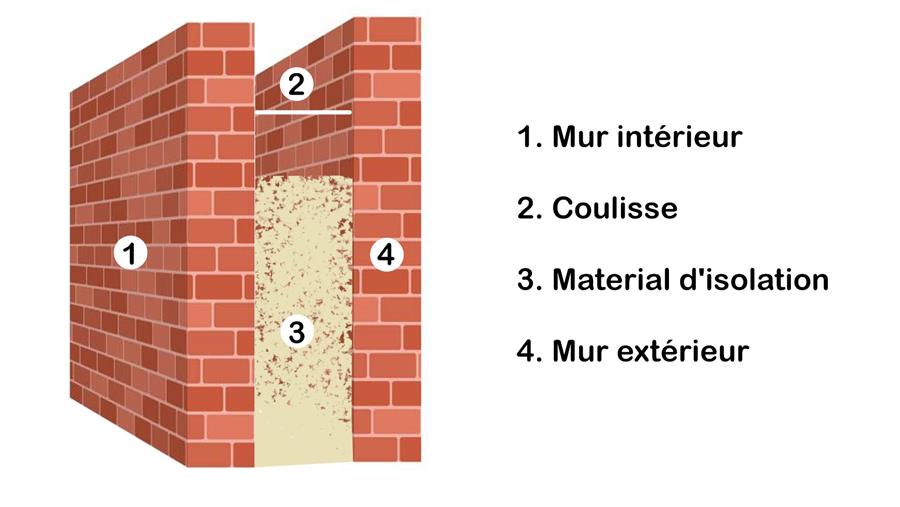 2

1

4

3

1. Mur intérieur

2. Coulisse

3. Material d'isolation

4. Mur extérieur