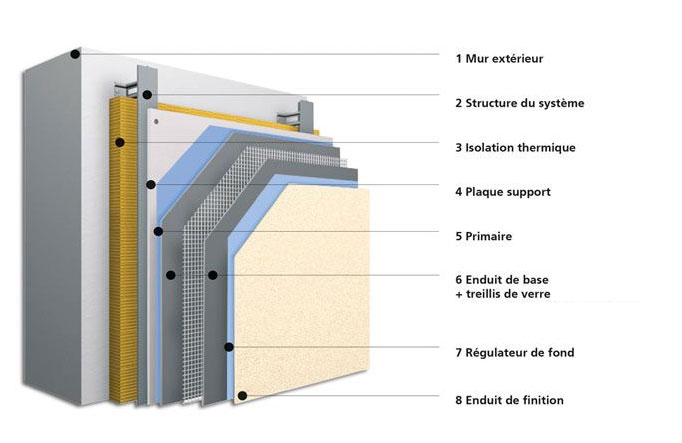 1 Mur extérieur

2 Structure du système

3 Isolation thermique

4 Plaque support

5 Primaire

6 Enduit de base
+ treillis de verre

7 Régulateur de fond

8 Enduit de finition